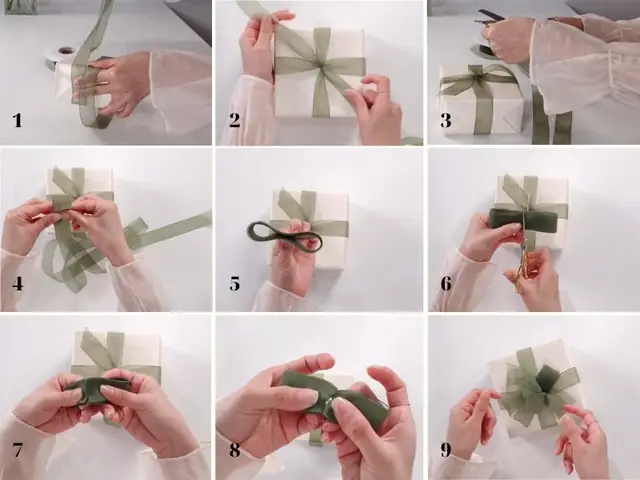 1

2

3

4

5

6

7

8

9