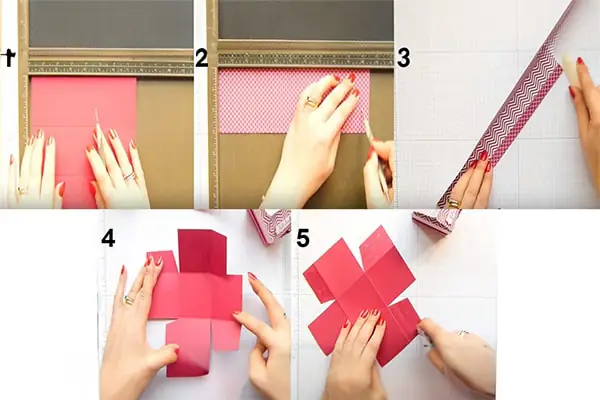 1

2

3

4

5